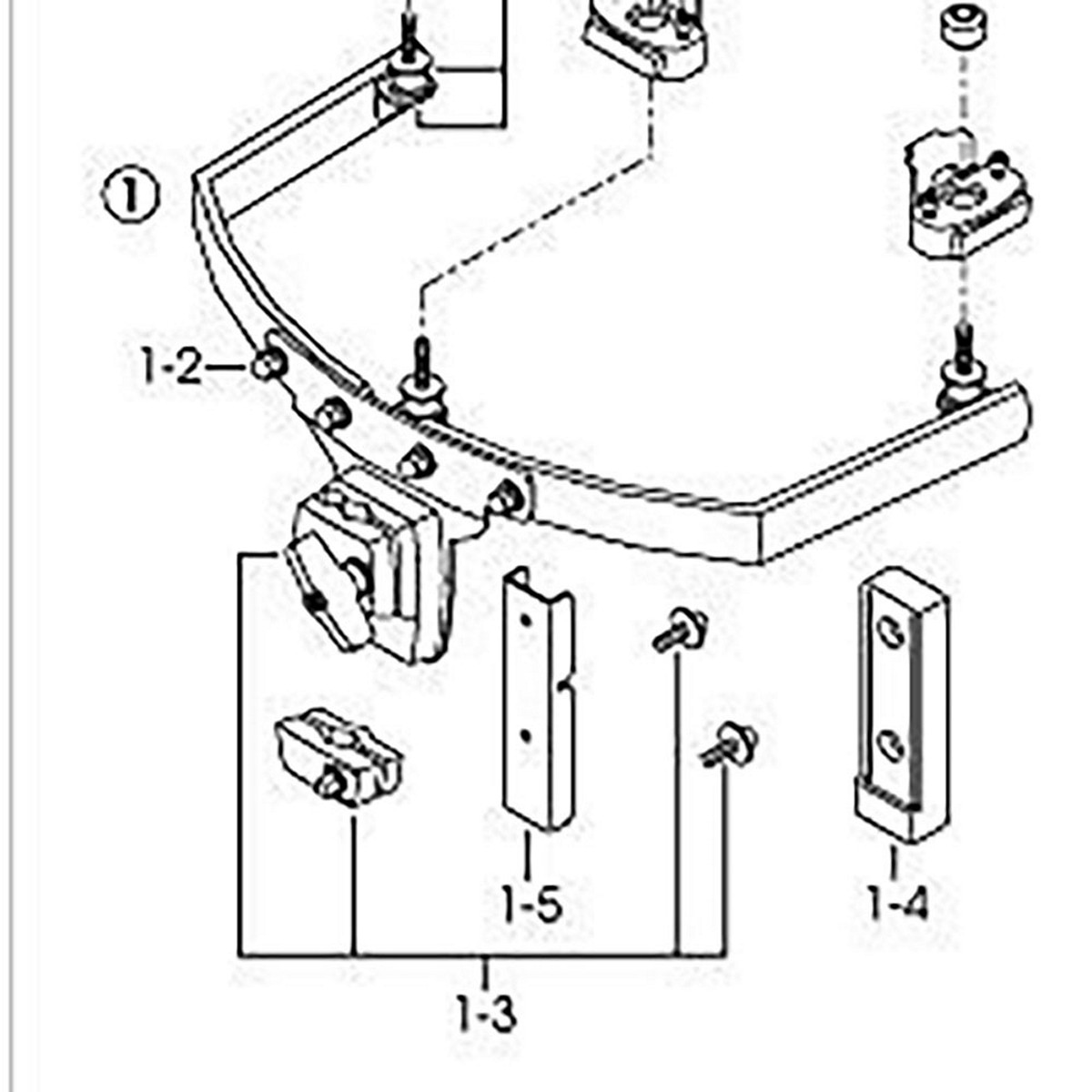 ①
1-2
1-5
1-4
1-3