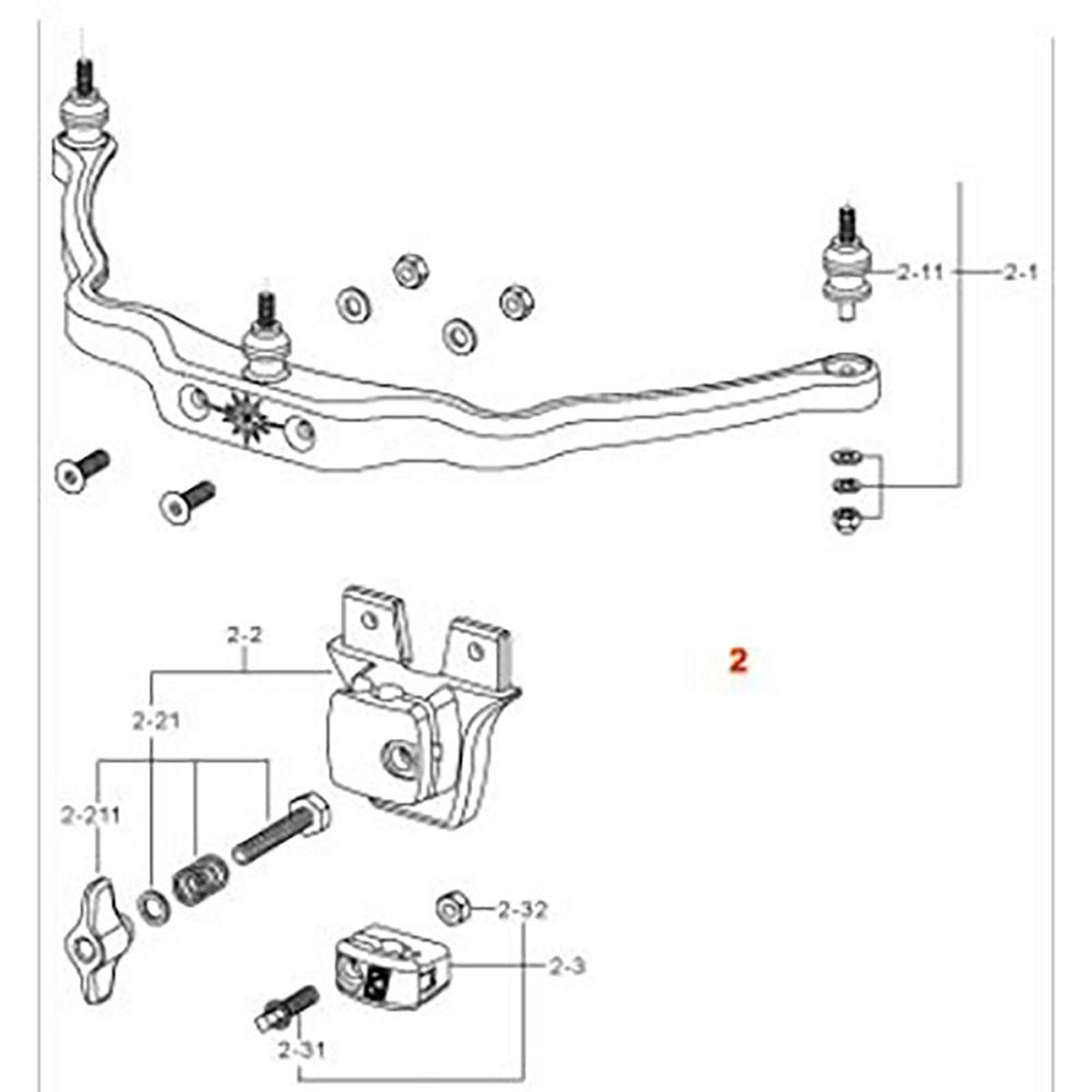 2-11
2-1
2-2
2
2-21
2-211
2-32
2-3
2-31