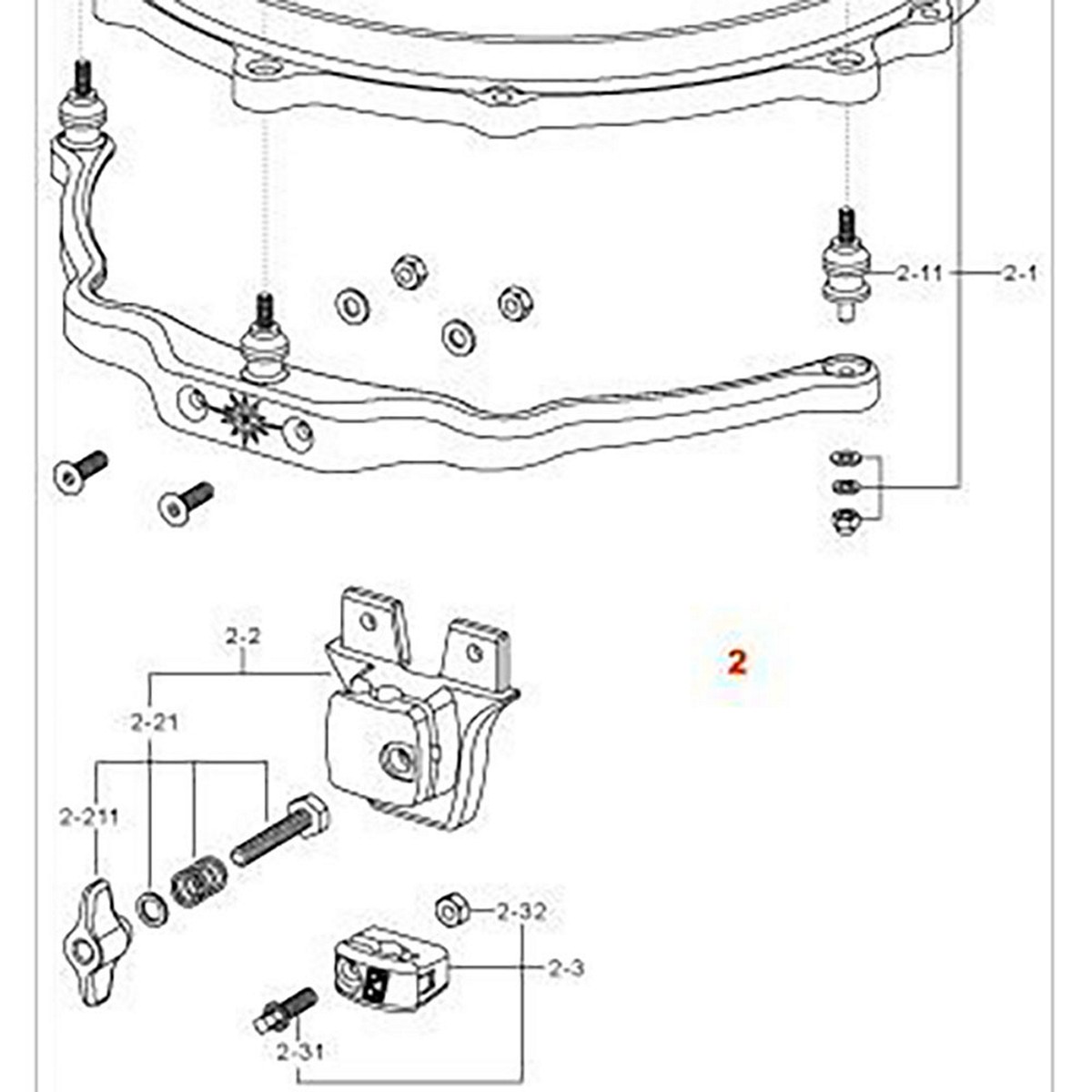 2-11
2-1
2-2
2
2-21
2-211
2-32
2-3
2-31